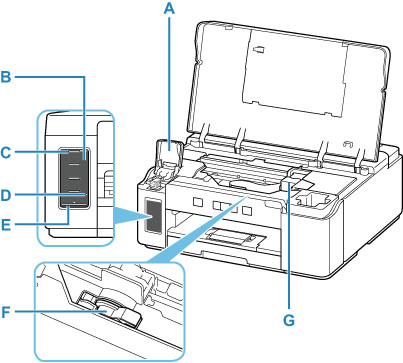 A
B
C
D
E
F
G